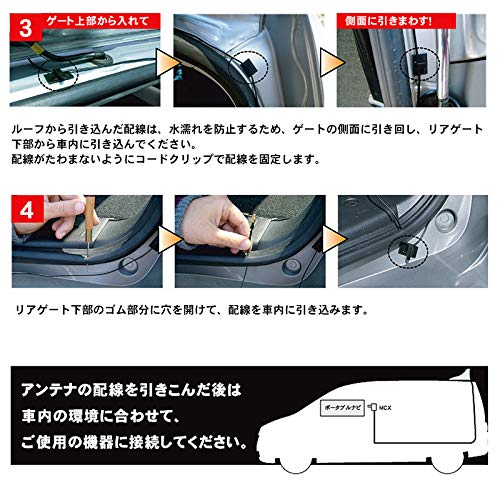 3 ゲート上部から入れて

側面に引きまわす!

ルーフから引き込んだ配線は、水濡れを防止するため、ゲートの側面に引き回し、リアゲート下部から車内に引き込んでください。
配線がたわまないようにコードクリップで配線を固定します。

4

リアゲート下部のゴム部分に穴を開けて、配線を車内に引き込みます。

アンテナの配線を引きこんだ後は
車内の環境に合わせて、
ご使用の機器に接続してください。

ポータブルナビ

MCX